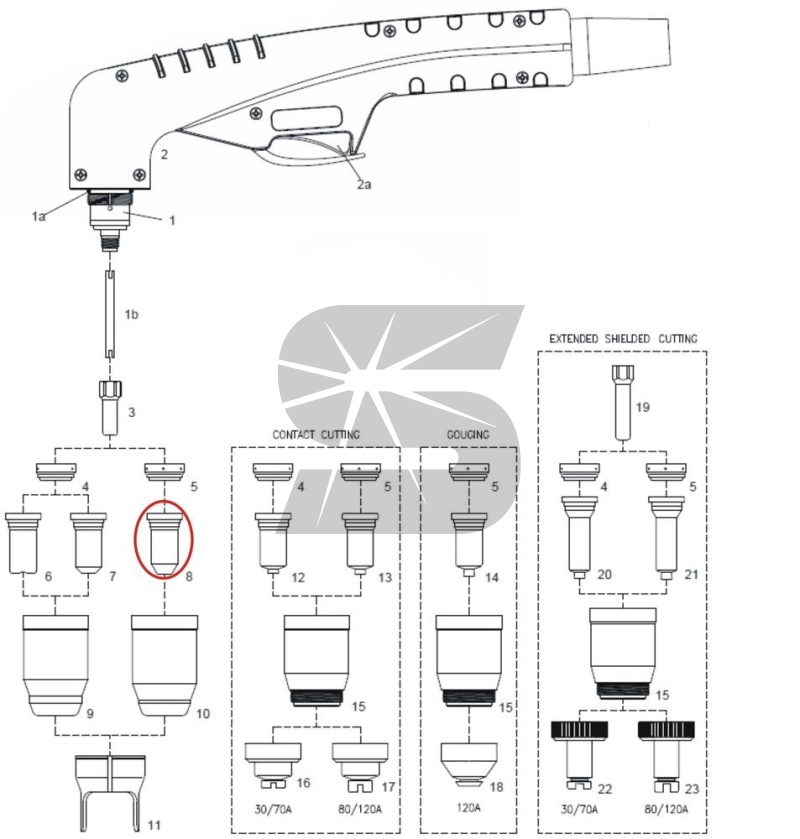 2
2a
1a
1
1b
3
4
5
6
7
8
9
10
11
CONTACT CUTTING
4
5
12
13
15
16
17
30/70A
80/120A
GOUGING
5
14
15
18
120A
EXTENDED SHIELDED CUTTING
19
4
5
20
21
15
22
23
30/70A
80/120A