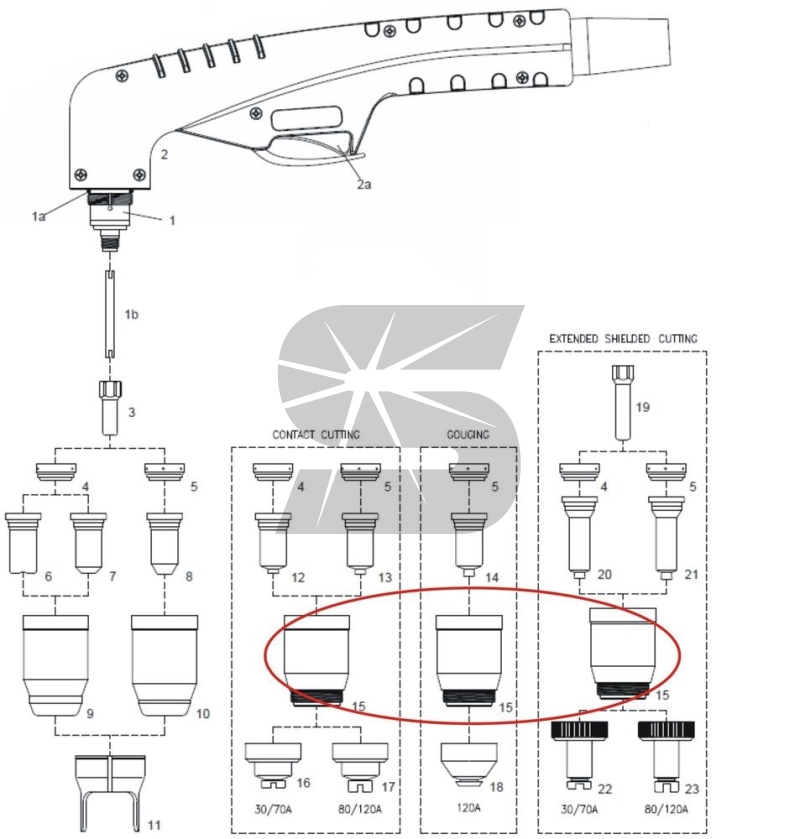 2
2a
1a
1
1b
3
4
5
6
7
8
9
10
11
CONTACT CUTTING
4
5
12
13
15
16
17
30/70A
80/120A
GOUGING
5
14
15
18
120A
EXTENDED SHIELDED CUTTING
19
4
5
20
21
15
22
23
30/70A
80/120A