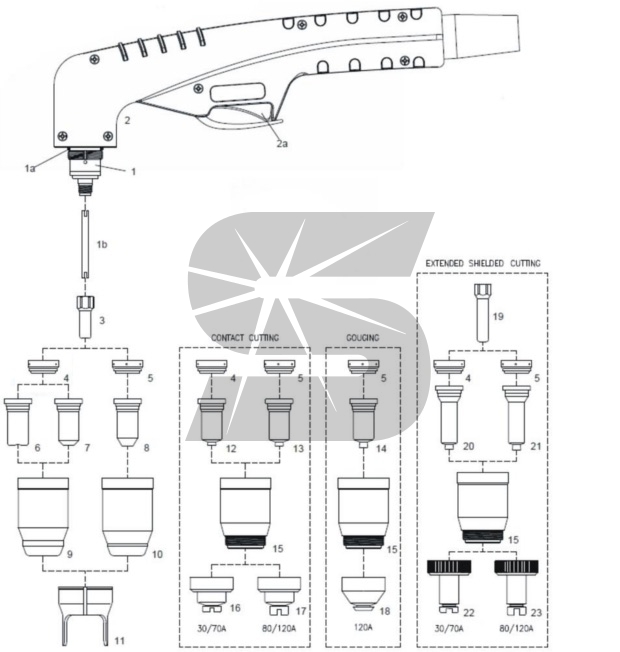 2

2a

1a

1

1b

3

4

5

6

7

8

9

10

11

CONTACT CUTTING

4

5

12

13

15

16

17

30/70A

80/120A

GOUGING

5

14

15

18

120A

EXTENDED SHIELDED CUTTING

19

4

5

20

21

15

22

23

30/70A

80/120A