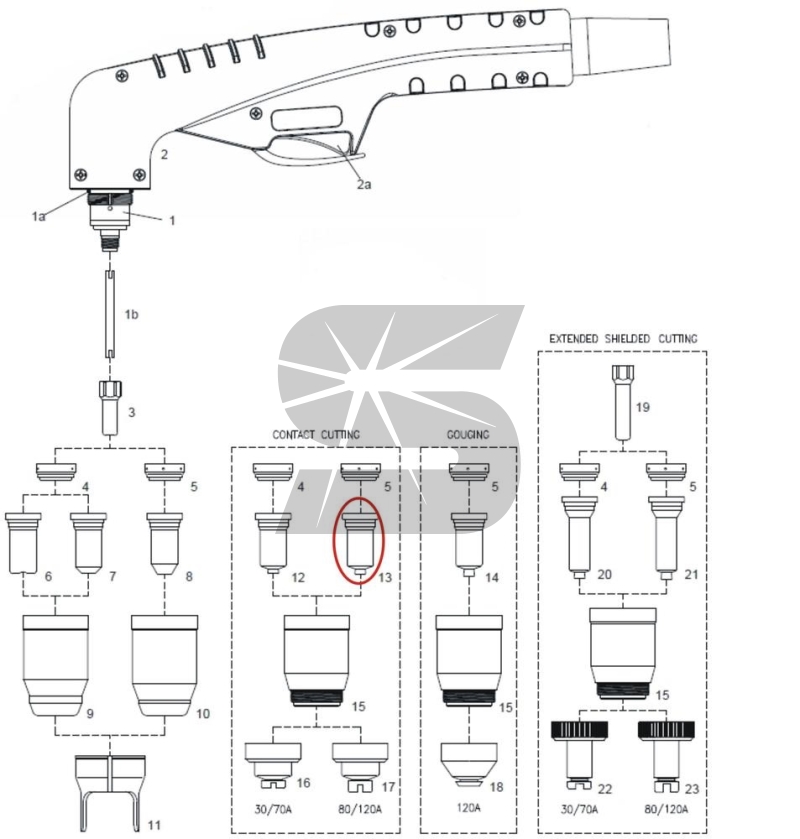 2
2a
1a
1
1b
3
4
5
6
7
8
9
10
11
CONTACT CUTTING
4
5
12
13
15
16
17
30/70A
80/120A
GOUGING
5
14
15
18
120A
EXTENDED SHIELDED CUTTING
19
4
5
20
21
15
22
23
30/70A
80/120A